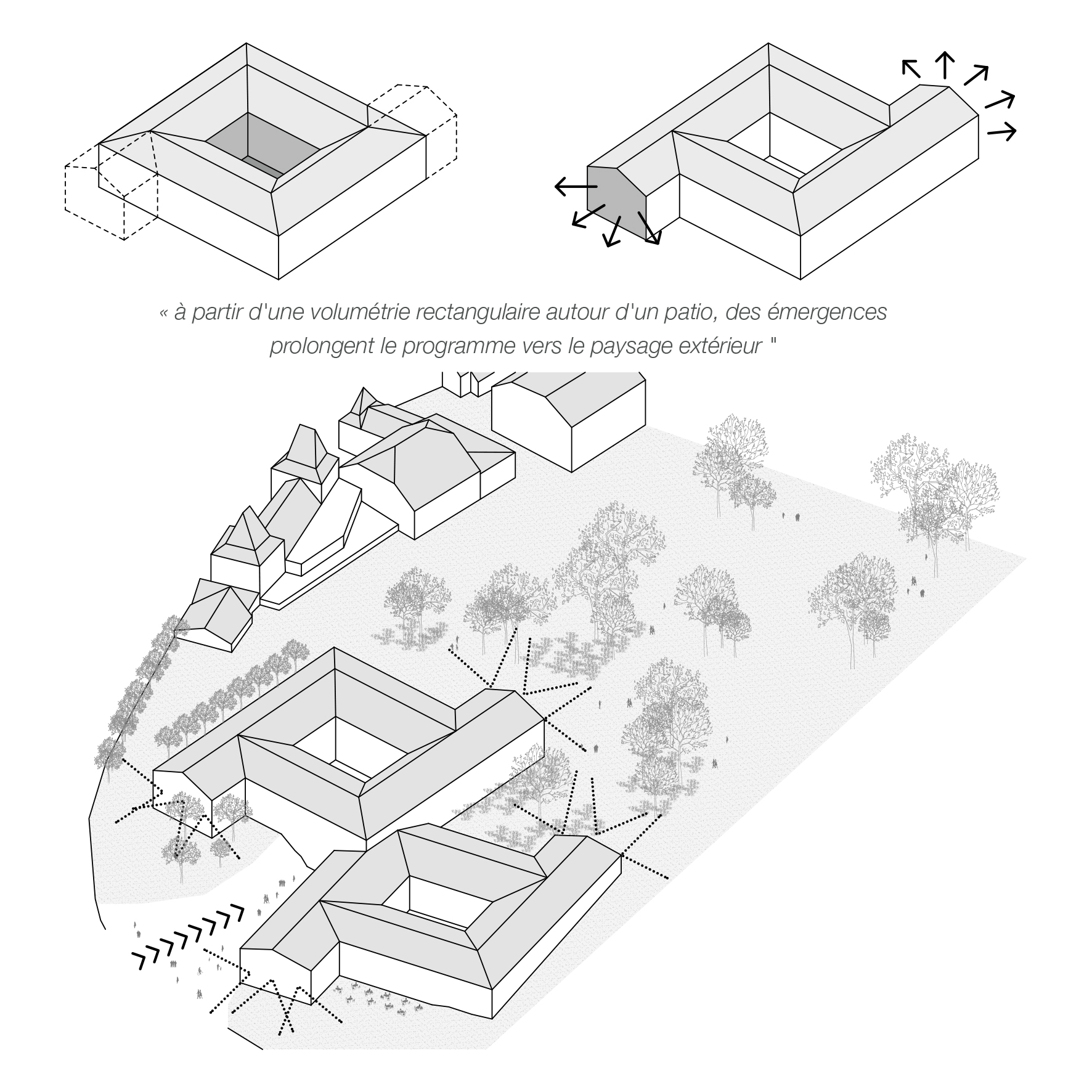 « à partir d'une volumétrie rectangulaire autour d'un patio, des émergences prolongent le programme vers le paysage extérieur "